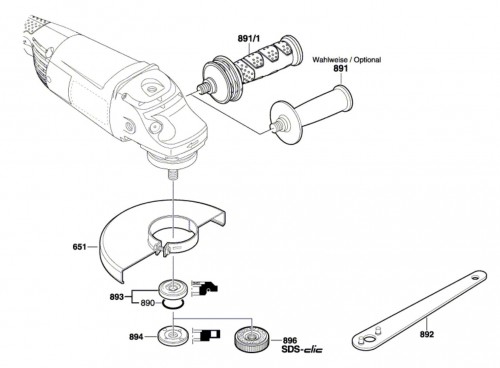 891/1

Wahlweise / Optional
891

651

893
890

894

896
SDS-clic

892